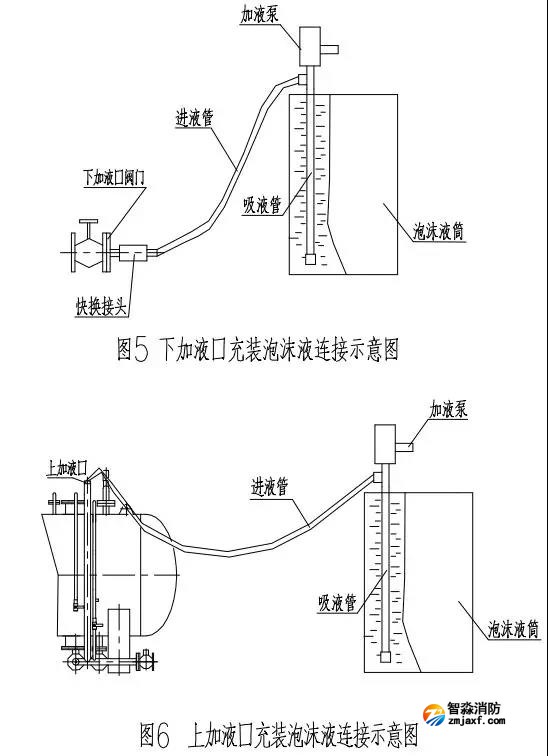 加液泵

进液管

下加液口阀门

吸液管

泡沫液筒

快换接头

图5 下加液口充装泡沫液连接示意图

加液泵

上加液口

进液管

吸液管

泡沫液筒

图6 上加液口充装泡沫液连接示意图

智淼消防
zmjaxf.com